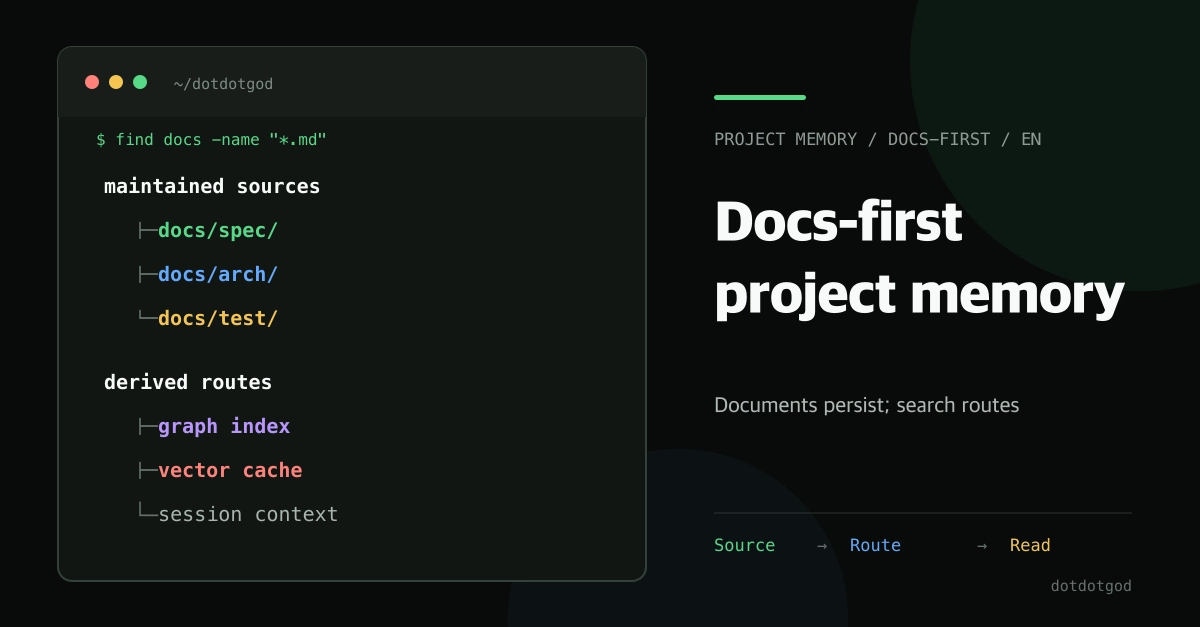 ~/dotdotgod

$ find docs -name "*.md"

maintained sources

├─docs/spec/

├─docs/arch/

└─docs/test/

derived routes

├─graph index

├─vector cache

└─session context

PROJECT MEMORY / DOCS-FIRST / EN

Docs-first project memory

Documents persist; search routes

Source → Route → Read

dotdotgod